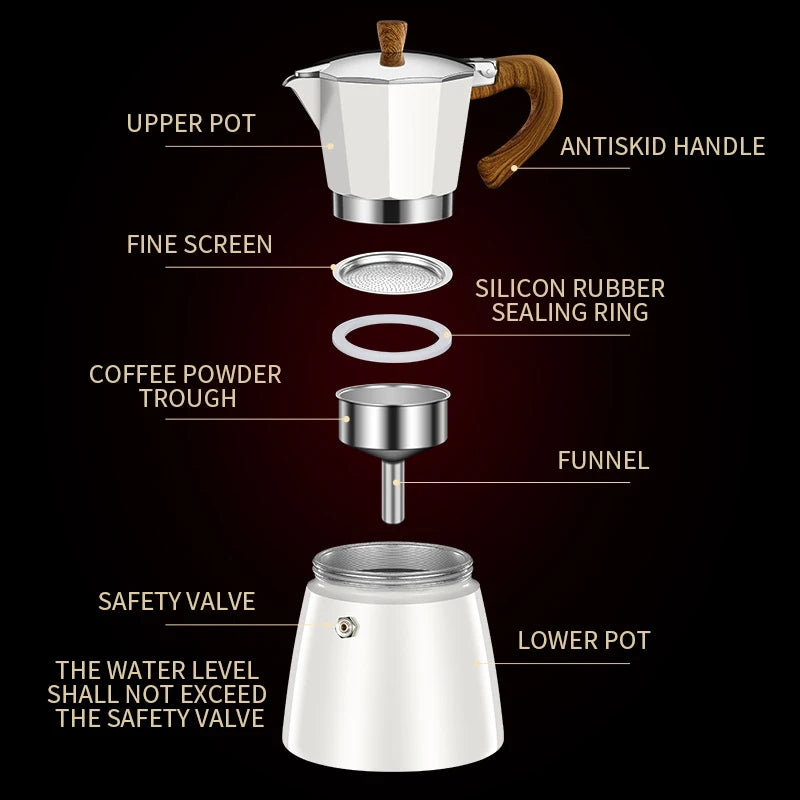 UPPER POT

ANTISKID HANDLE

FINE SCREEN

SILICON RUBBER SEALING RING

COFFEE POWDER TROUGH

FUNNEL

SAFETY VALVE

LOWER POT

THE WATER LEVEL SHALL NOT EXCEED THE SAFETY VALVE